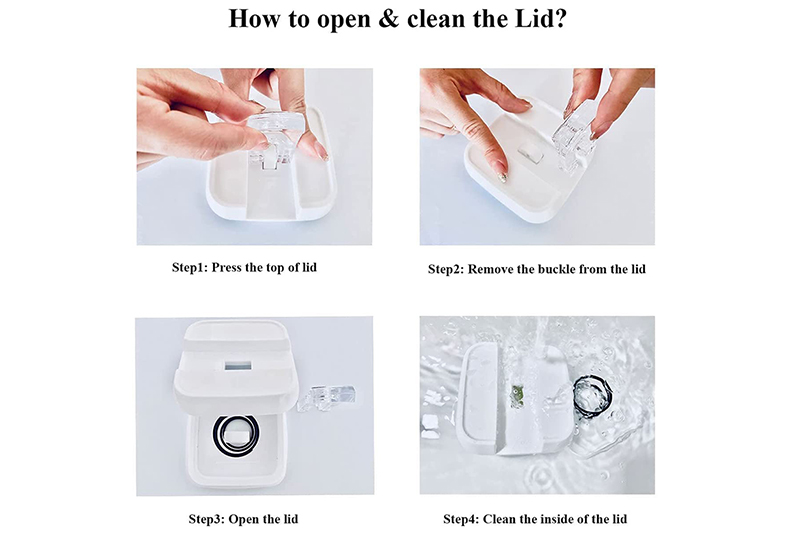 How to open & clean the Lid?

Step1: Press the top of lid

Step2: Remove the buckle from the lid

Step3: Open the lid

Step4: Clean the inside of the lid